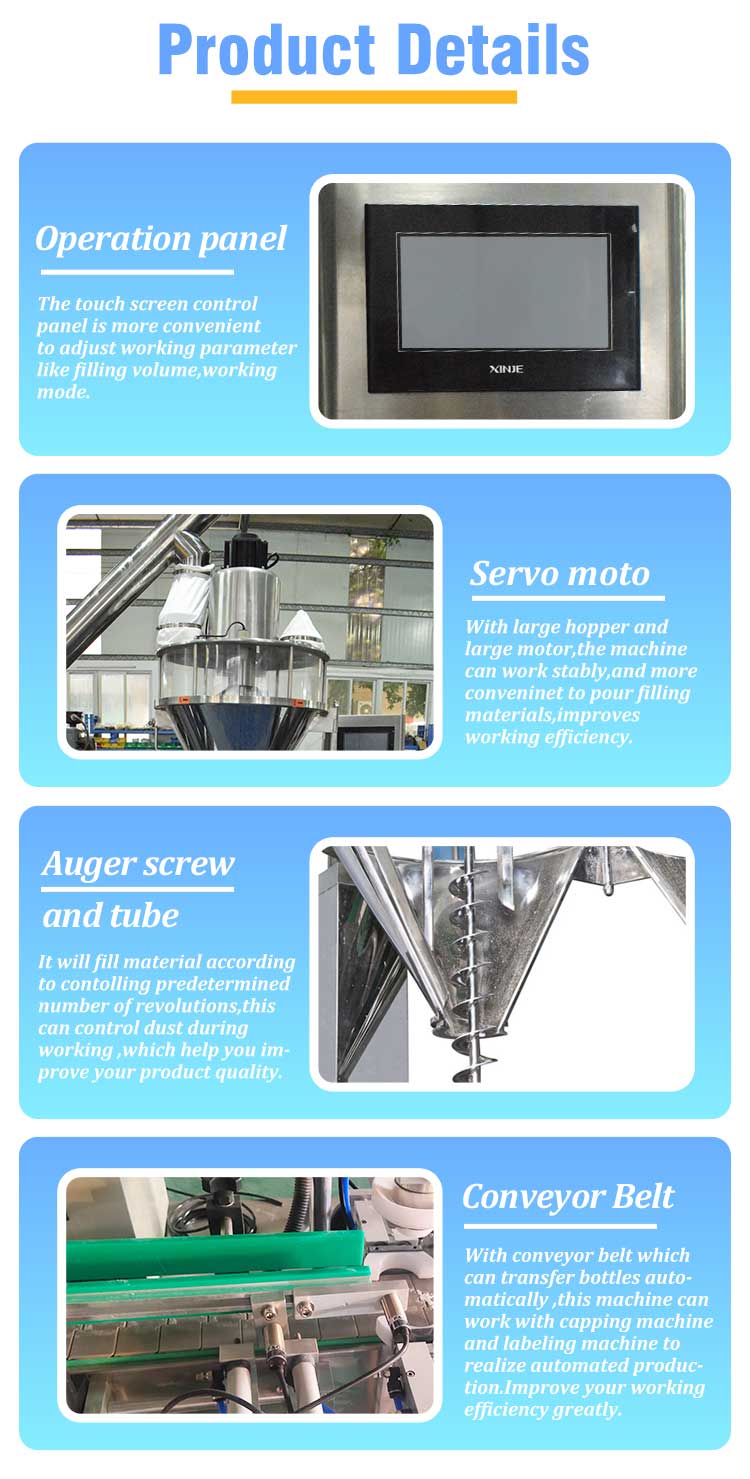 Product Details

Operation panel

The touch screen control panel is more convenient to adjust working parameter like filling volume,working mode.

XINJE

Servo moto

With large hopper and large motor,the machine can work stably,and more conveninet to pour filling materials,improves working efficiency.

Auger screw and tube

It will fill material according to contolling predetermined number of revolutions,this can control dust during working ,which help you improve your product quality.

Conveyor Belt

With conveyor belt which can transfer bottles automatically ,this machine can work with capping machine and labeling machine to realize automated production.Improve your working efficiency greatly.