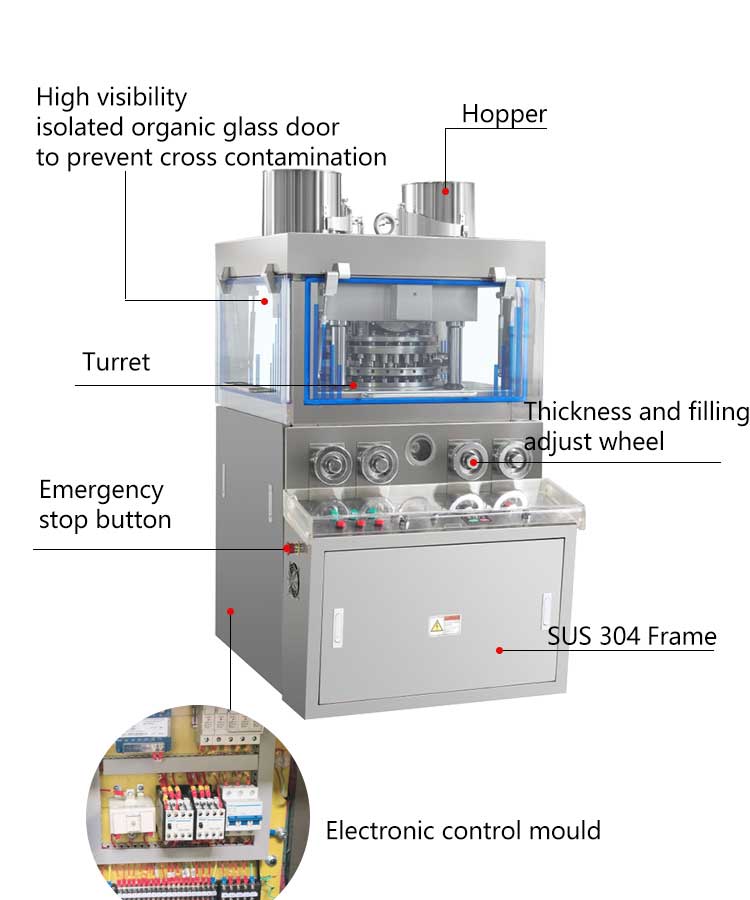 High visibility isolated organic glass door to prevent cross contamination

Hopper

Turret

Thickness and filling adjust wheel

Emergency stop button

SUS 304 Frame

Electronic control mould